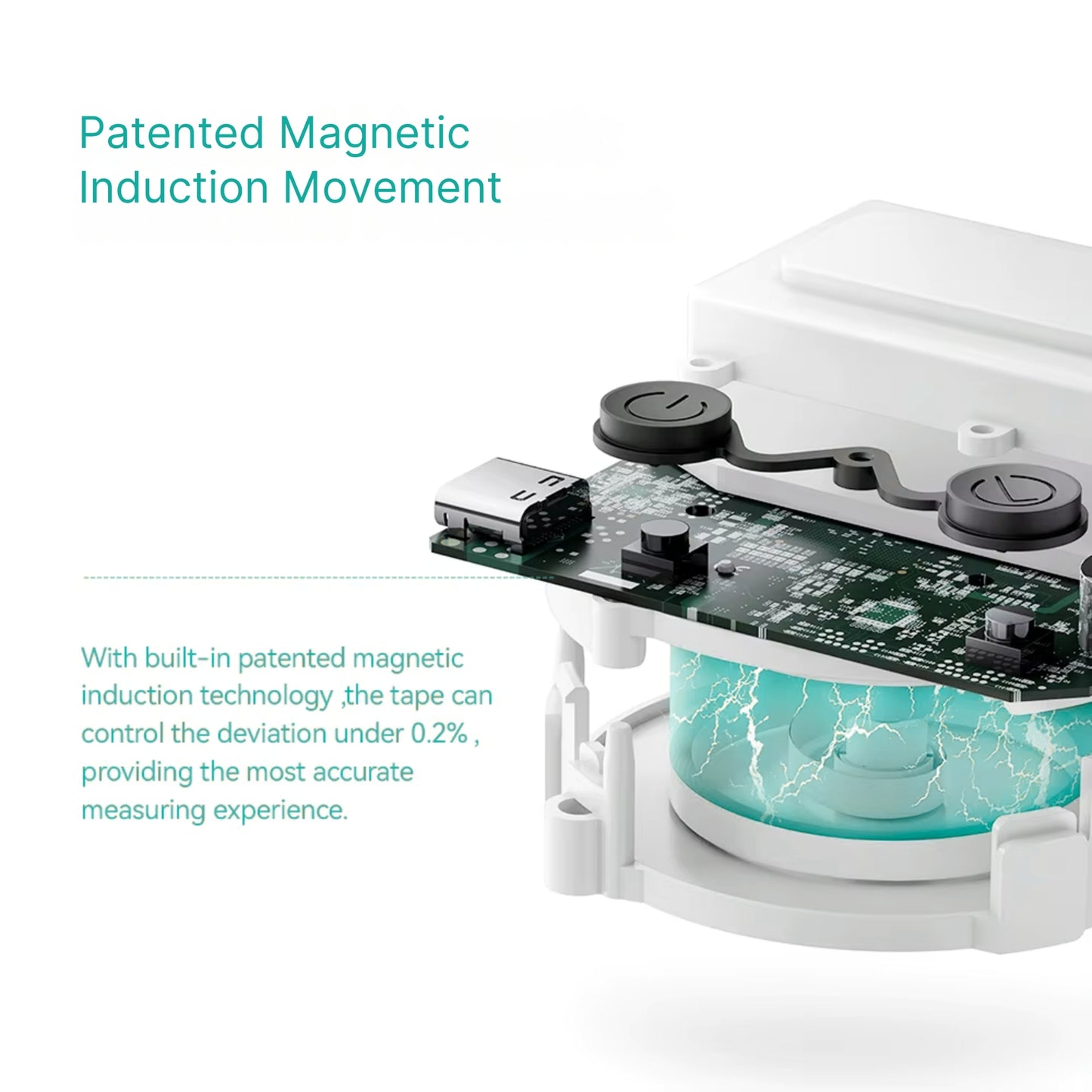 Patented Magnetic Induction Movement

With built-in patented magnetic induction technology ,the tape can control the deviation under 0.2% , providing the most accurate measuring experience.